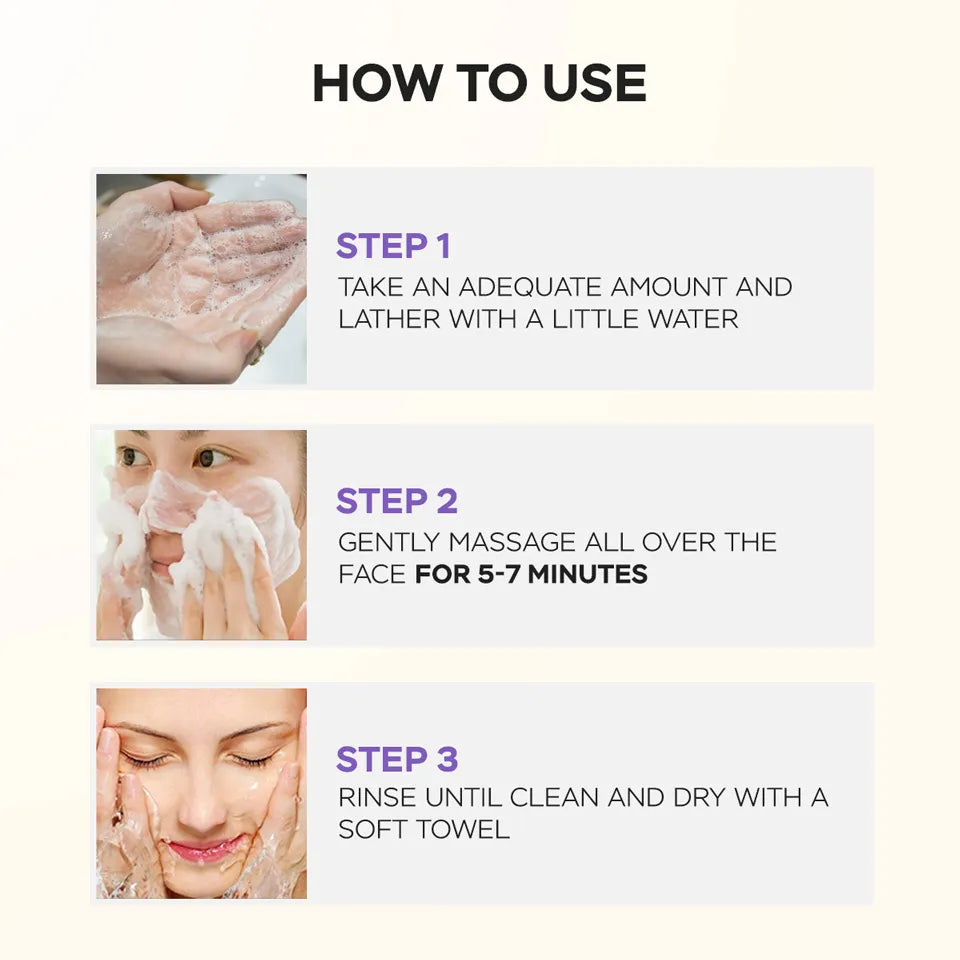 HOW TO USE

STEP 1
TAKE AN ADEQUATE AMOUNT AND LATHER WITH A LITTLE WATER

STEP 2
GENTLY MASSAGE ALL OVER THE FACE FOR 5-7 MINUTES

STEP 3
RINSE UNTIL CLEAN AND DRY WITH A SOFT TOWEL