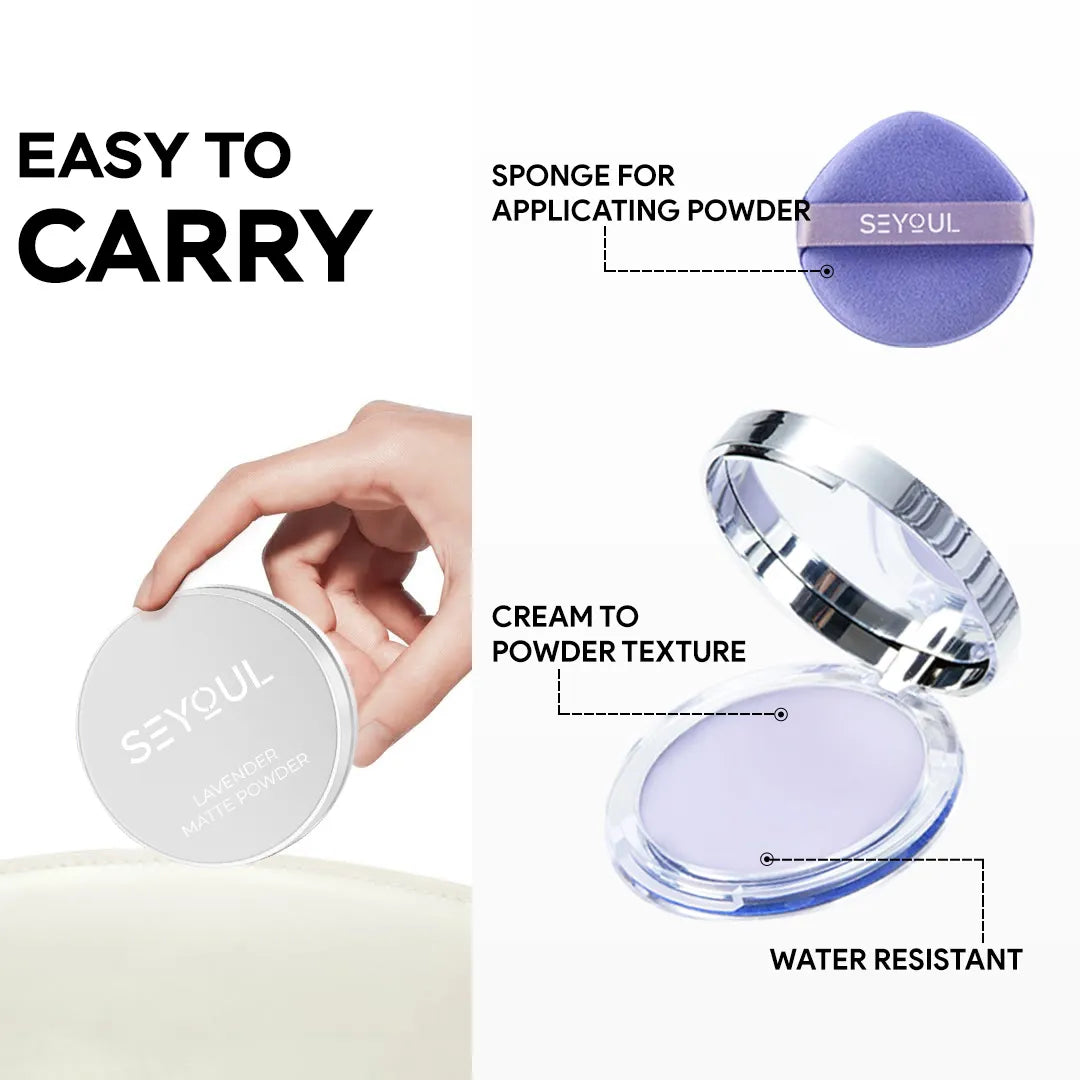 EASY TO CARRY

SPONGE FOR APPLICATING POWDER

SEYOUL

SEYOUL

LAVENDER MATTE POWDER

CREAM TO POWDER TEXTURE

WATER RESISTANT